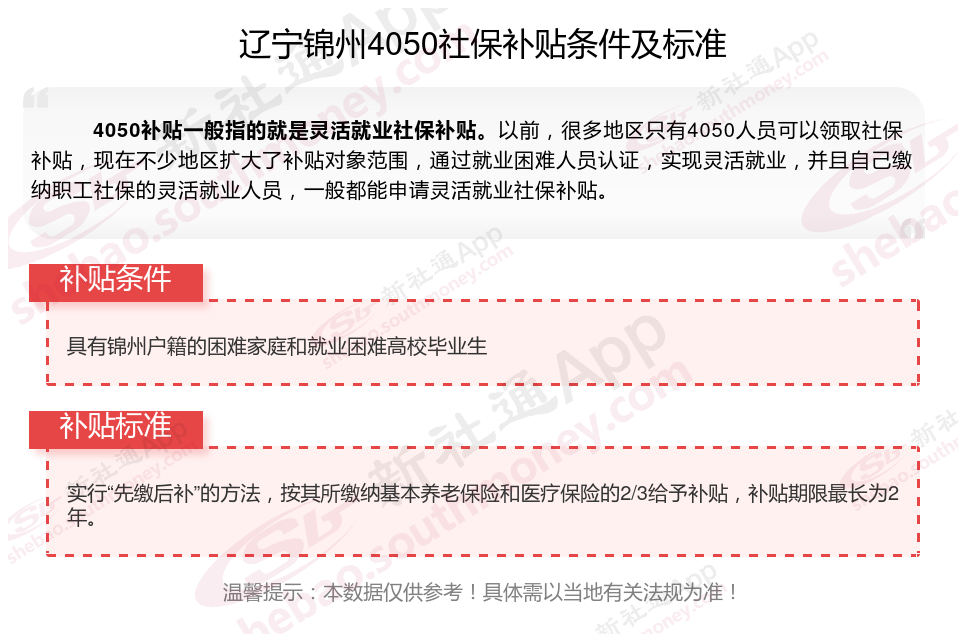 辽宁锦州4050社保补贴条件及标准

4050补贴一般指的就是灵活就业社保补贴。以前，很多地区只有4050人员可以领取社保补贴，现在不少地区扩大了补贴对象范围，通过就业困难人员认证，实现灵活就业，并且自己缴纳职工社保的灵活就业人员，一般都能申请灵活就业社保补贴。

补贴条件

具有锦州户籍的困难家庭和就业困难高校毕业生

补贴标准

实行“先缴后补”的方法，按其所缴纳基本养老保险和医疗保险的2/3给予补贴，补贴期限最长为2年。

温馨提示：本数据仅供参考！具体需以当地有关法规为准！

新社通App shebao.southmoney.com