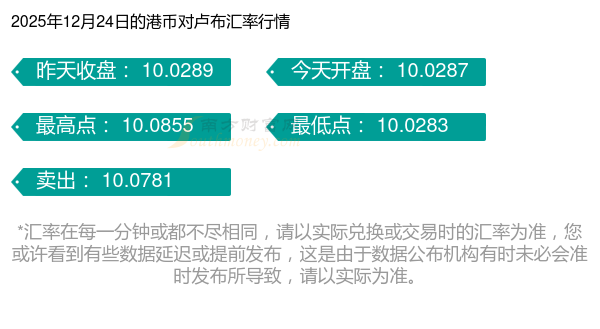 2025年12月24日的港币对卢布汇率行情

昨天收盘：10.0289

今天开盘：10.0287

最高点：10.0855

最低点：10.0283

卖出：10.0781

*汇率在每一分钟或都不尽相同，请以实际兑换或交易时的汇率为准，您或许看到有些数据延迟或提前发布，这是由于数据公布机构有时未必会准时发布所导致，请以实际为准。

南方财富网
Southmoney.com